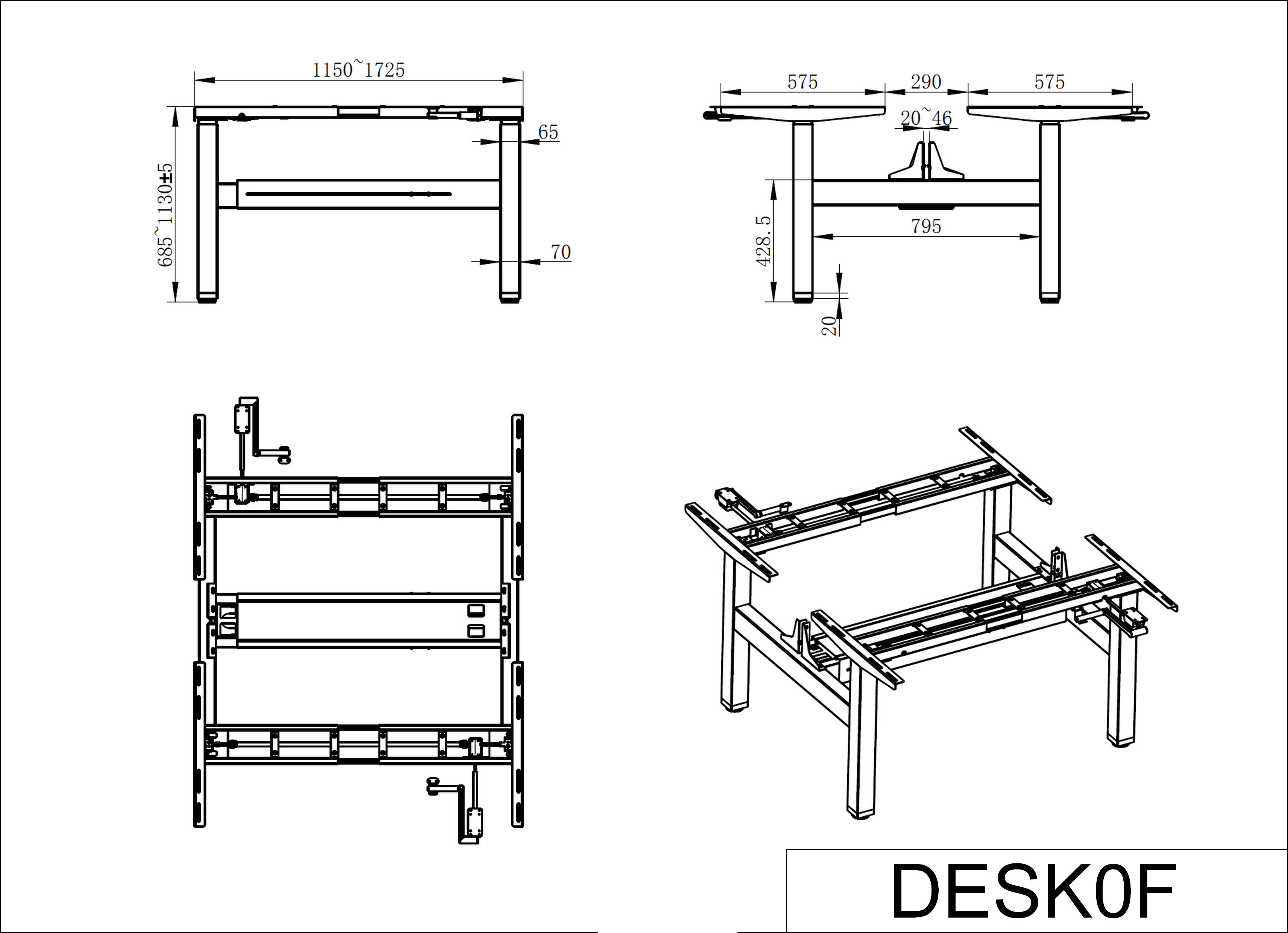 1150~1725

685~1130±5

65

70

575

290

575

20~46

428.5

795

20

DESK0F